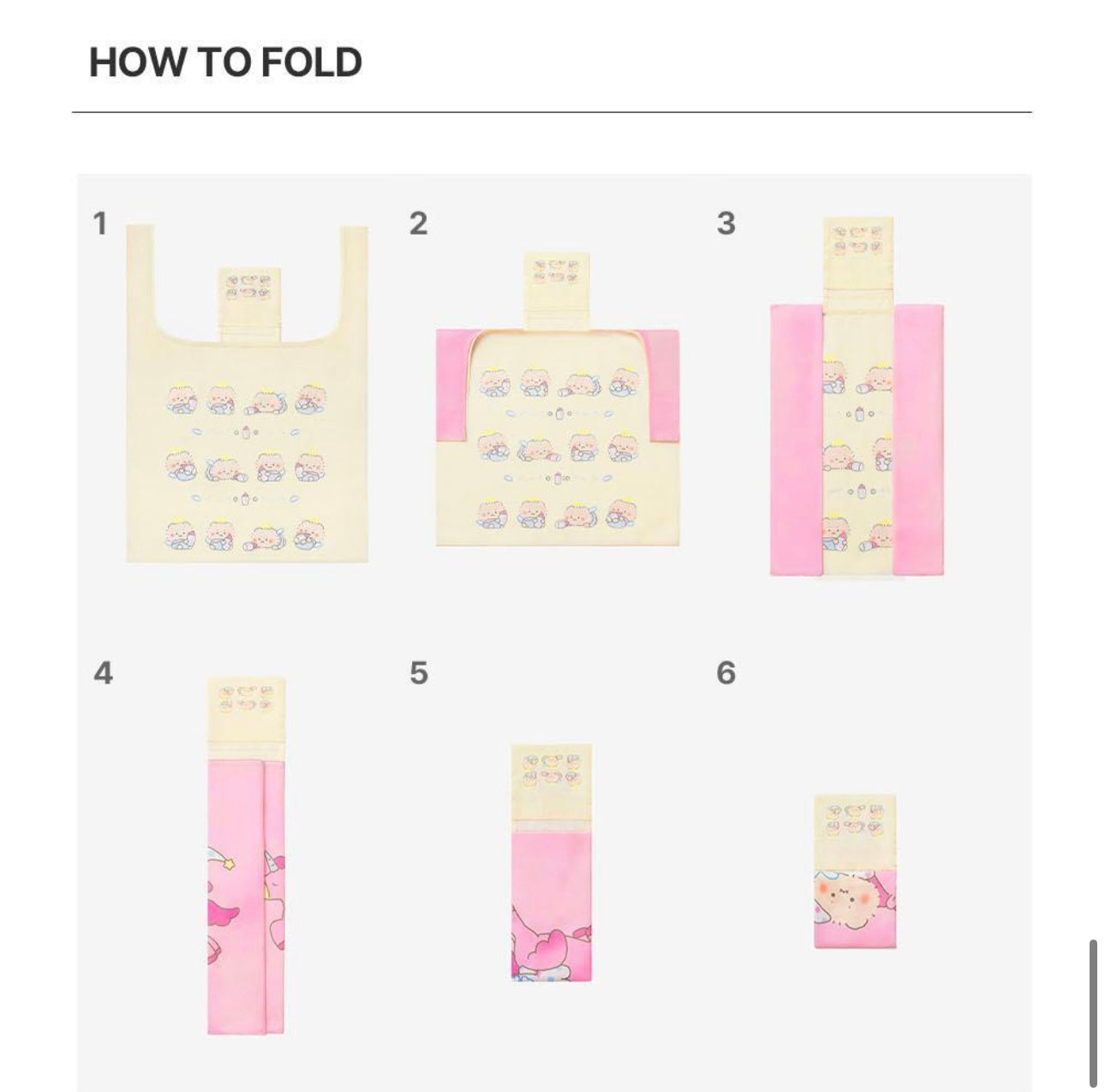 HOW TO FOLD

1

2

3

4

5

6