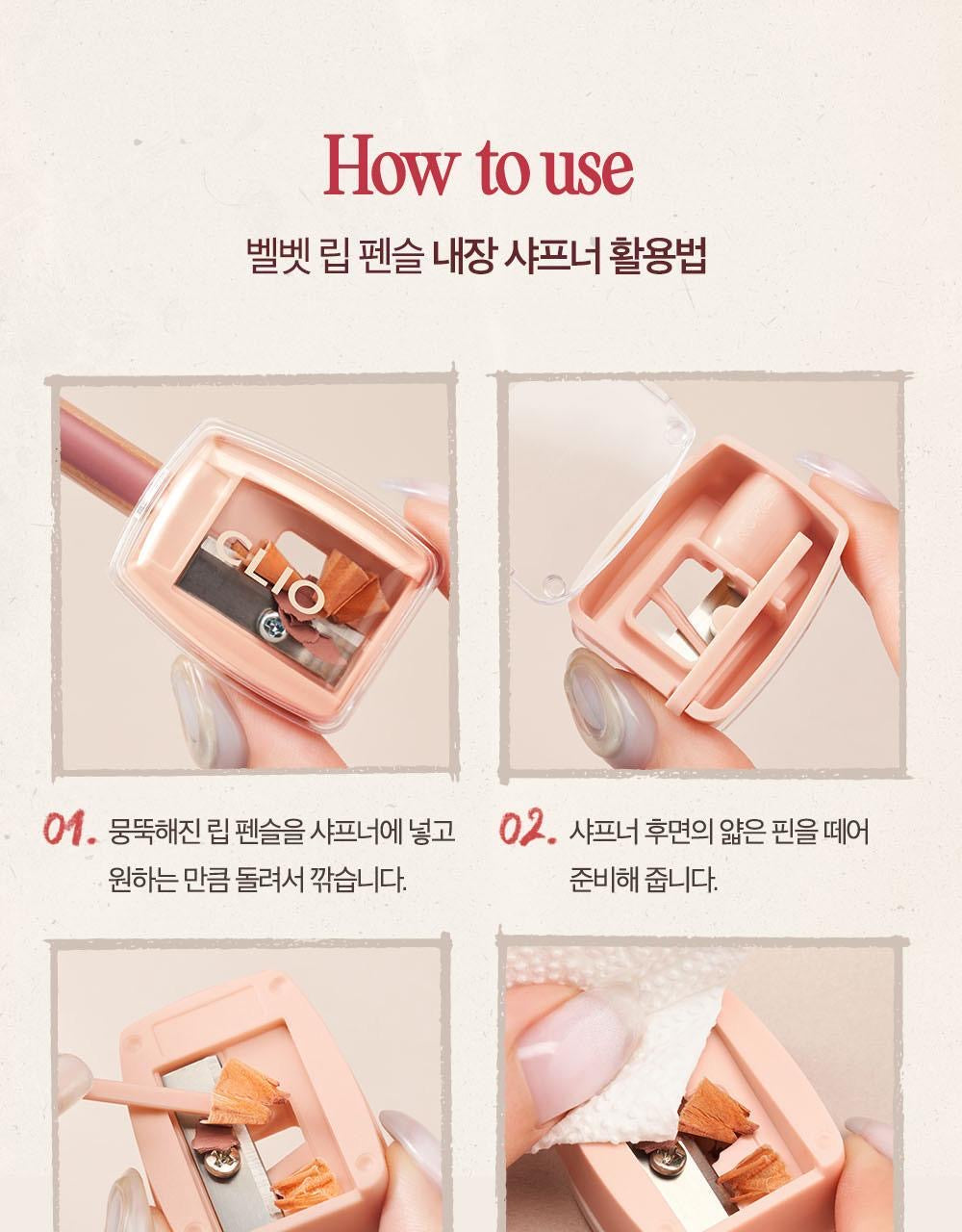 How to use

벨벳 립 펜슬 내장 샤프너 활용법

CLIO

01. 뭉뚝해진 립 펜슬을 샤프너에 넣고 원하는 만큼 돌려서 깎습니다.

02. 샤프너 후면의 얇은 핀을 떼어 준비해 줍니다.