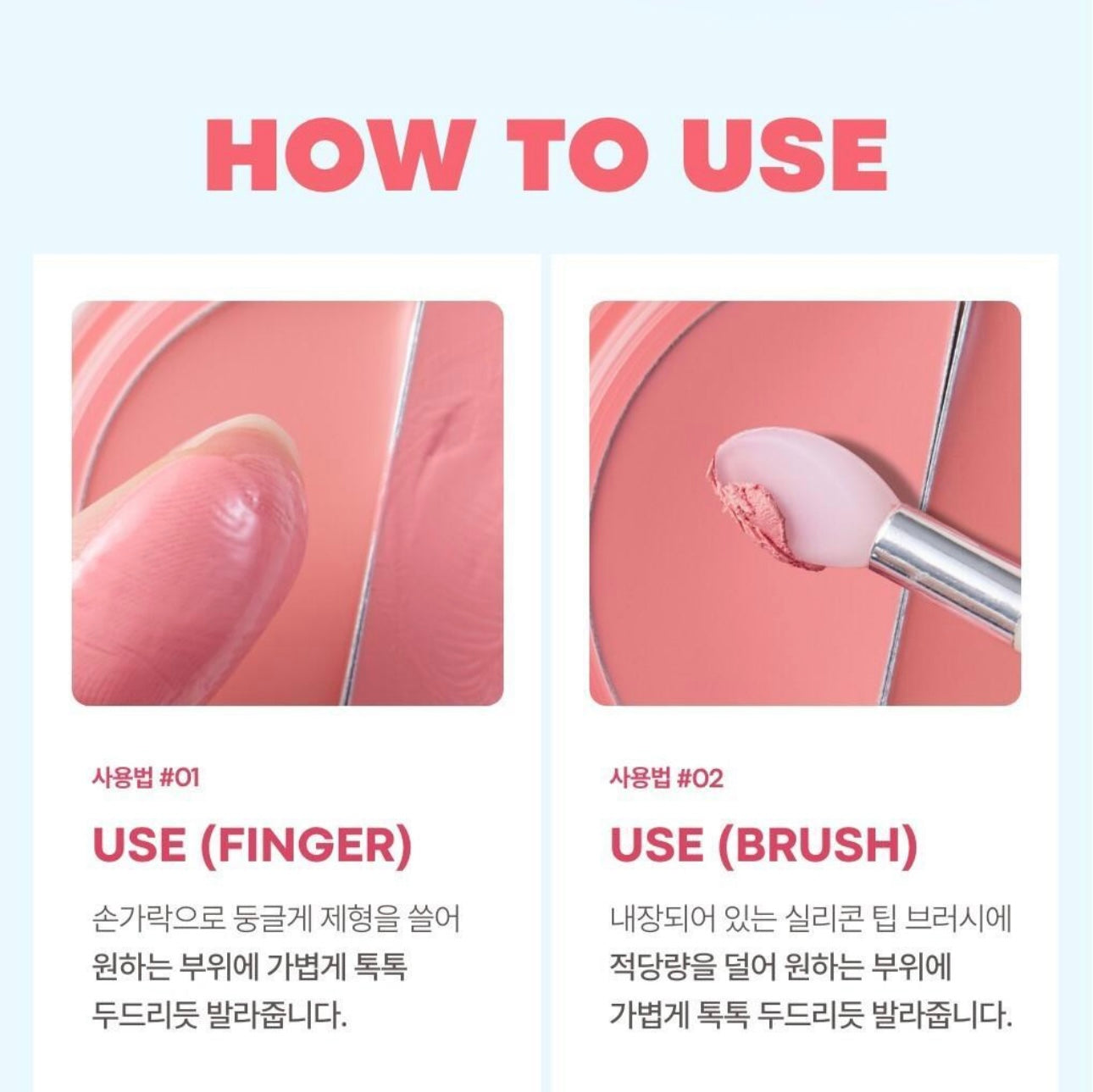 HOW TO USE

사용법 #01

USE (FINGER)

손가락으로 둥글게 제형을 쓸어 원하는 부위에 가볍게 톡톡 두드리듯 발라줍니다.

사용법 #02

USE (BRUSH)

내장되어 있는 실리콘 팁 브러시에 적당량을 덜어 원하는 부위에 가볍게 톡톡 두드리듯 발라줍니다.