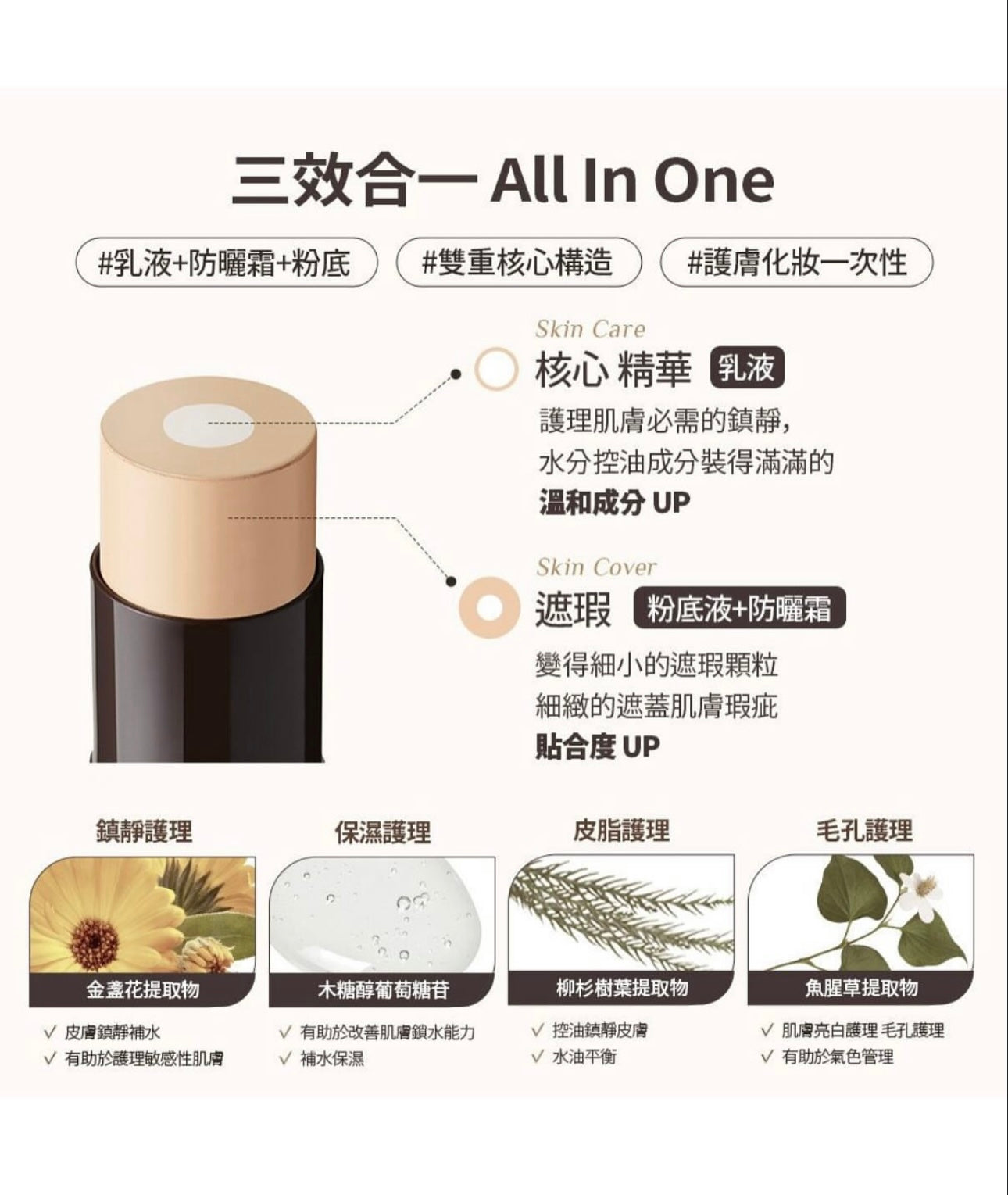 三效合一 All In One

#乳液+防曬霜+粉底

#雙重核心構造

#護膚化妝一次性

Skin Care
核心 精華 乳液
護理肌膚必需的鎮靜，
水分控油成分裝得滿滿的
溫和成分 UP

Skin Cover
遮瑕 粉底液+防曬霜
變得細小的遮瑕顆粒
細緻的遮蓋肌膚瑕疵
貼合度 UP

鎮靜護理
金盞花提取物
✓ 皮膚鎮靜補水
✓ 有助於護理敏感性肌膚

保濕護理
木糖醇葡萄糖苷
✓ 有助於改善肌膚鎖水能力
✓ 補水保濕

皮脂護理
柳杉樹葉提取物
✓ 控油鎮靜皮膚
✓ 水油平衡

毛孔護理
魚腥草提取物
✓ 肌膚亮白護理 毛孔護理
✓ 有助於氣色管理